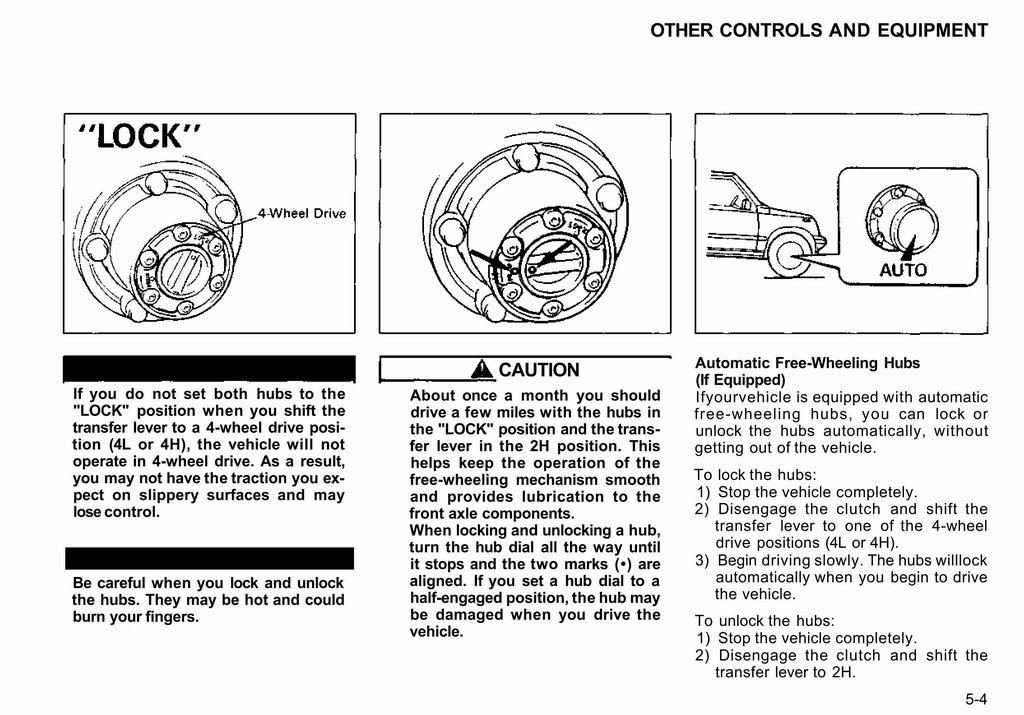 OTHER CONTROLS AND EQUIPMENT

"LOCK"

4-Wheel Drive

AUTO

If you do not set both hubs to the "LOCK" position when you shift the transfer lever to a 4-wheel drive position (4L or 4H), the vehicle will not operate in 4-wheel drive. As a result, you may not have the traction you expect on slippery surfaces and may lose control.

Be careful when you lock and unlock the hubs. They may be hot and could burn your fingers.

CAUTION

About once a month you should drive a few miles with the hubs in the "LOCK" position and the transfer lever in the 2H position. This helps keep the operation of the free-wheeling mechanism smooth and provides lubrication to the front axle components.
When locking and unlocking a hub, turn the hub dial all the way until it stops and the two marks (•) are aligned. If you set a hub dial to a half-engaged position, the hub may be damaged when you drive the vehicle.

Automatic Free-Wheeling Hubs
(If Equipped)
Ifyourvehicle is equipped with automatic free-wheeling hubs, you can lock or unlock the hubs automatically, without getting out of the vehicle.

To lock the hubs:
1) Stop the vehicle completely.
2) Disengage the clutch and shift the transfer lever to one of the 4-wheel drive positions (4L or 4H).
3) Begin driving slowly. The hubs willlock automatically when you begin to drive the vehicle.

To unlock the hubs:
1) Stop the vehicle completely.
2) Disengage the clutch and shift the transfer lever to 2H.

5-4