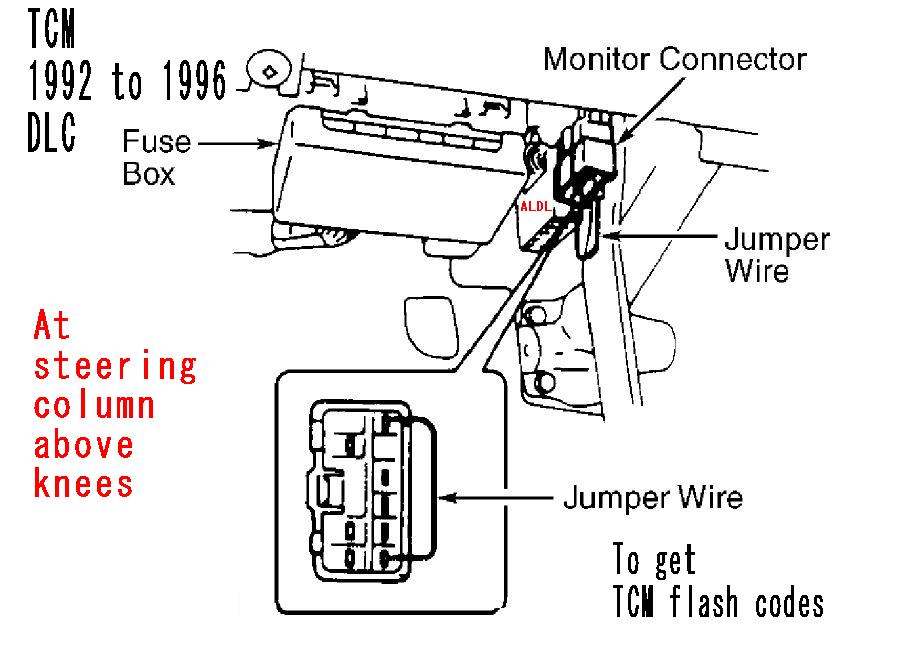 TCM
1992 to 1996
DLC

Monitor Connector

Fuse Box

ALDL

Jumper Wire

At steering column above knees

Jumper Wire

To get TCM flash codes