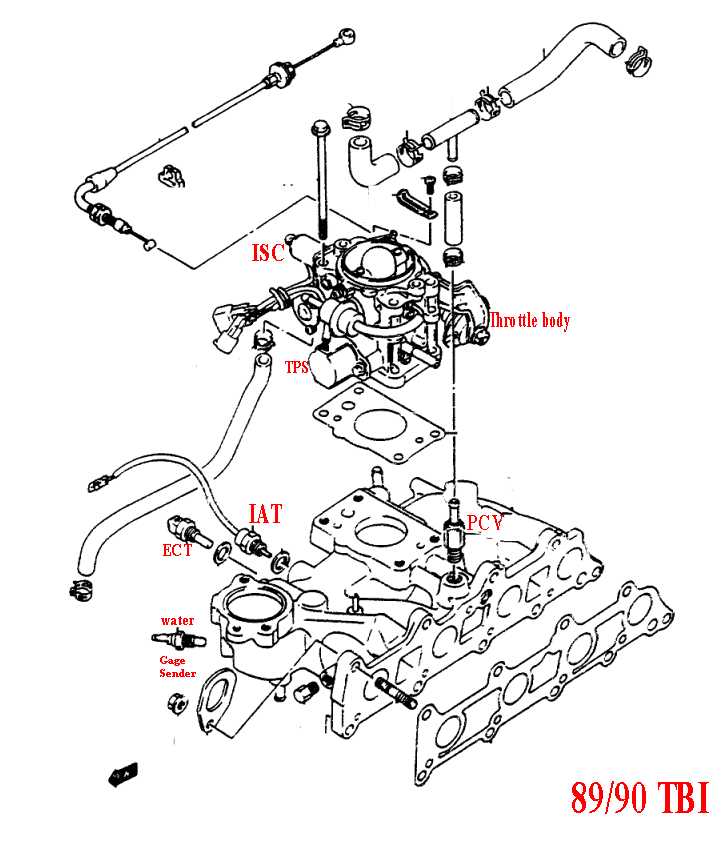 ISC

Throttle body

TPS

IAT

PCV

ECT

water

Gage Sender

89/90 TBI