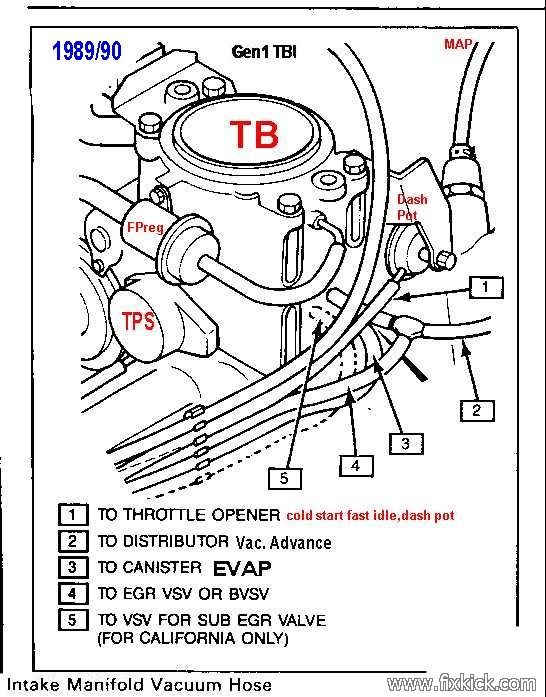 1989/90

Gen1 TBI

MAP

TB

Dash Pot

FPreg

TPS

1

2

3

4

5

1 TO THROTTLE OPENER cold start fast idle,dash pot

2 TO DISTRIBUTOR Vac. Advance

3 TO CANISTER EVAP

4 TO EGR VSV OR BVSV

5 TO VSV FOR SUB EGR VALVE (FOR CALIFORNIA ONLY)

Intake Manifold Vacuum Hose

www.fixkick.com