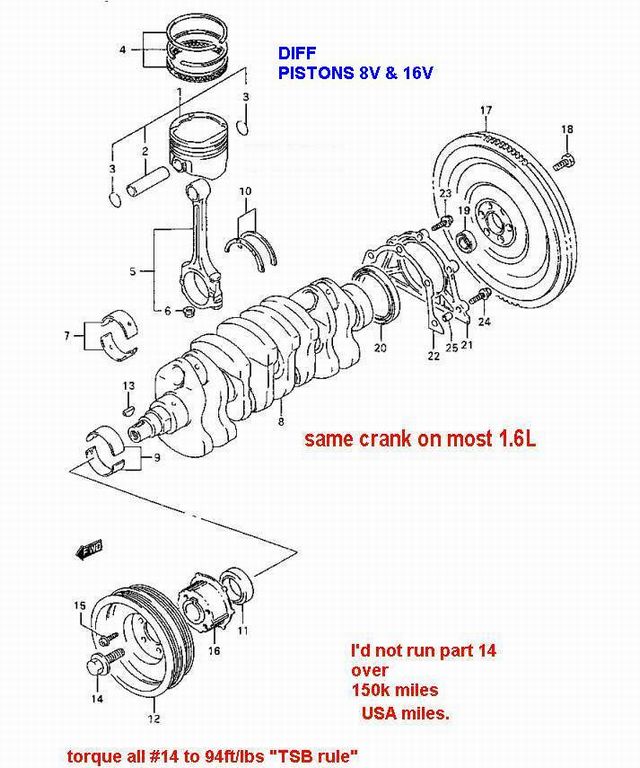 DIFF
PISTONS 8V & 16V

4
1
3
3
2
10
5
6
7
17
18
23
19
24
20
22
25
21
13
8
9

same crank on most 1.6L

FWD

15
16
11
14
12

I'd not run part 14 over 150k miles USA miles.

torque all #14 to 94ft/lbs "TSB rule"