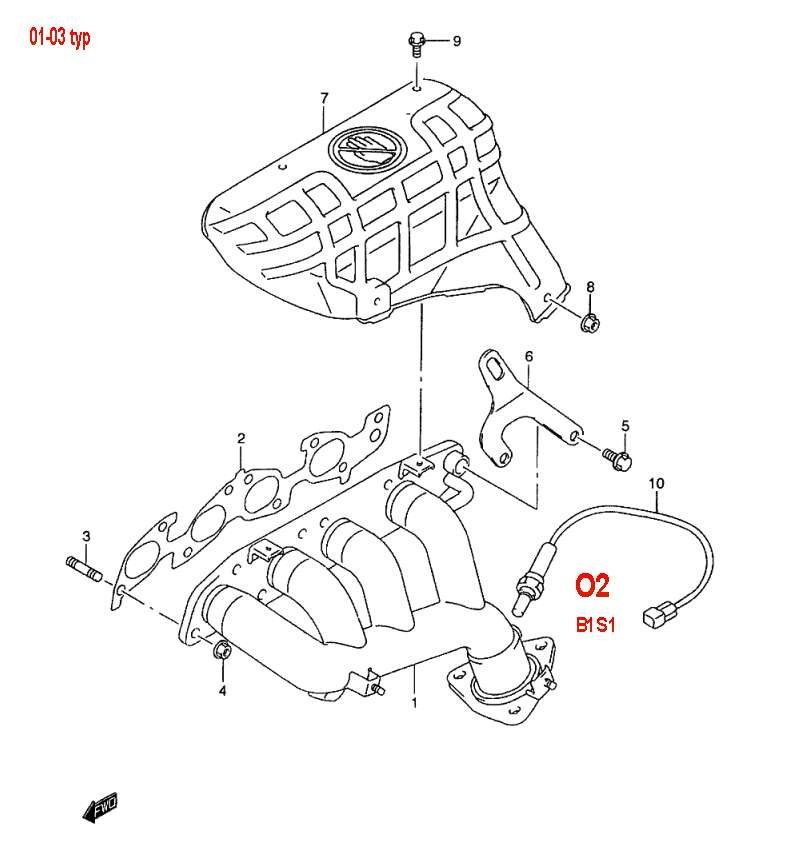 01-03 typ

9

7

8

6

5

2

10

3

O2

B1S1

4

1

FWD