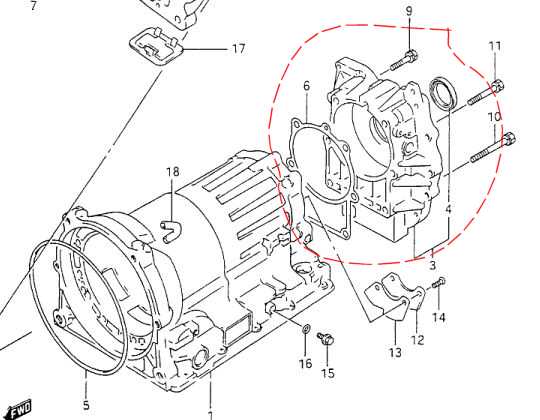 7
17
9
11
6
10
18
4
3
14
12
13
16
15
5
1
FWD